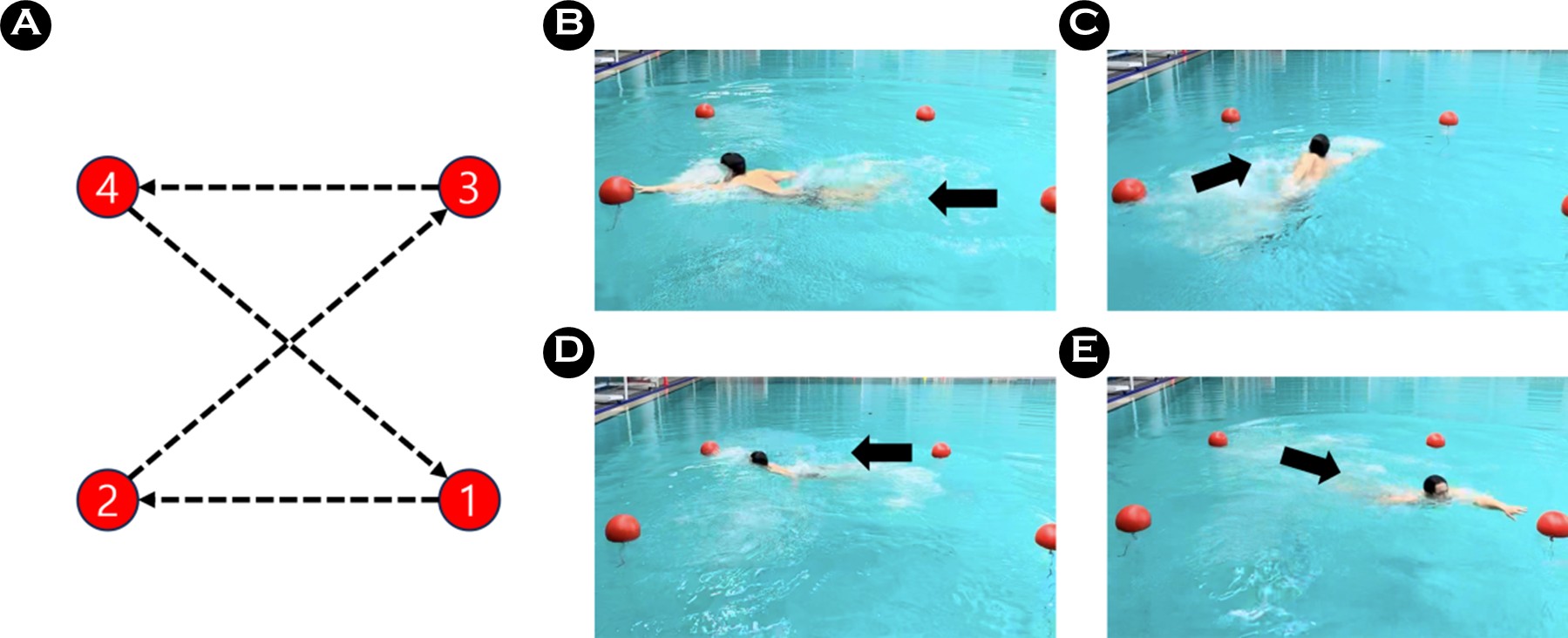 A
4
3
2
1
B
C
D
E